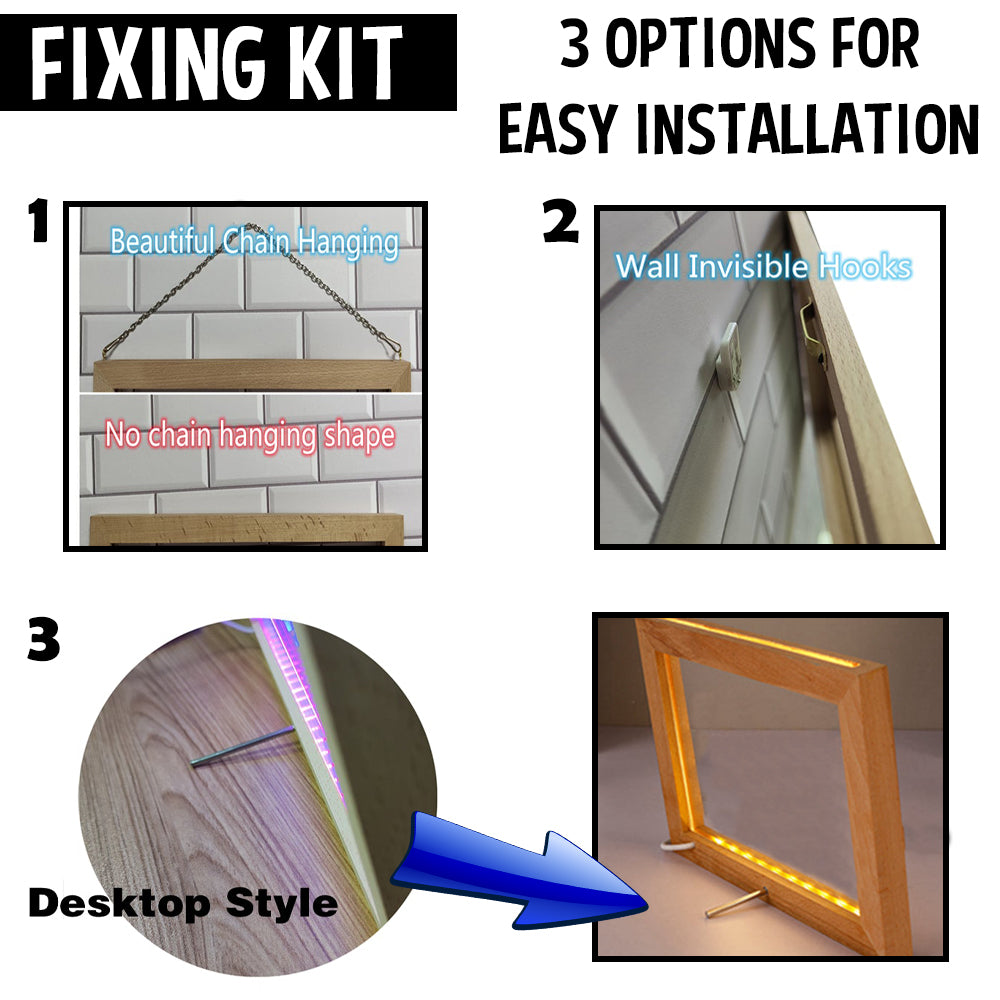 FIXING KIT

3 OPTIONS FOR EASY INSTALLATION

1

Beautiful Chain Hanging

No chain hanging shape

2

Wall Invisible Hooks

3

Desktop Style